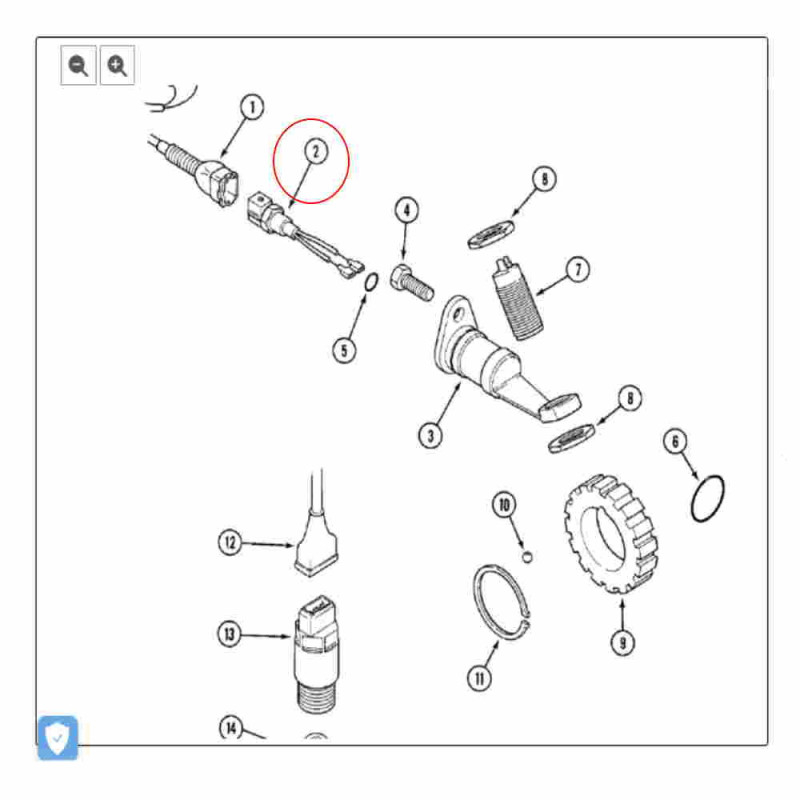 1
2
8
4
7
5
3
8
6
10
12
9
13
11
14