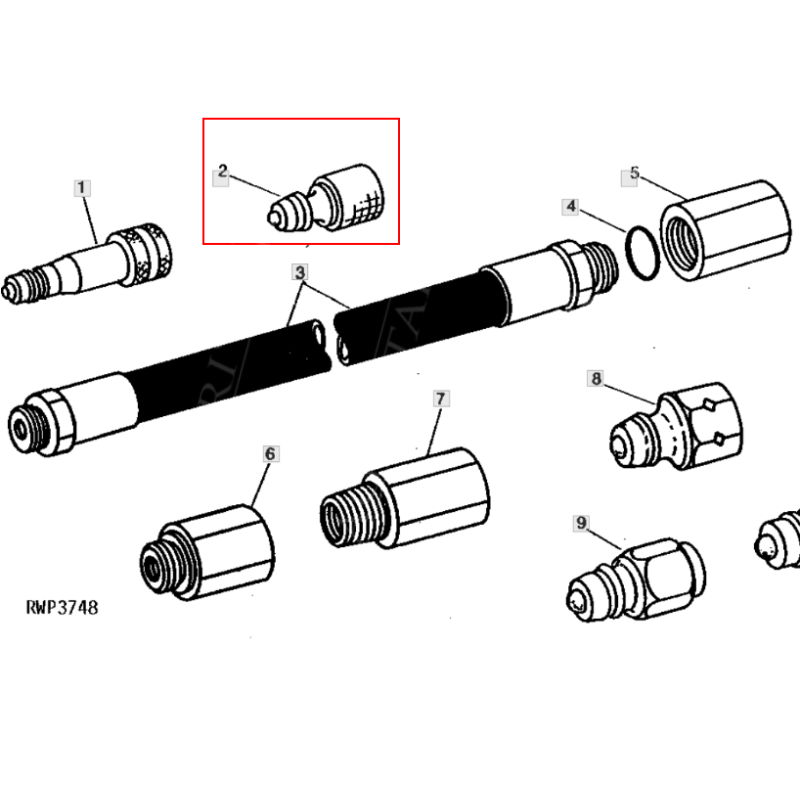 1
2
3
4
5
6
7
8
9
RWP3748