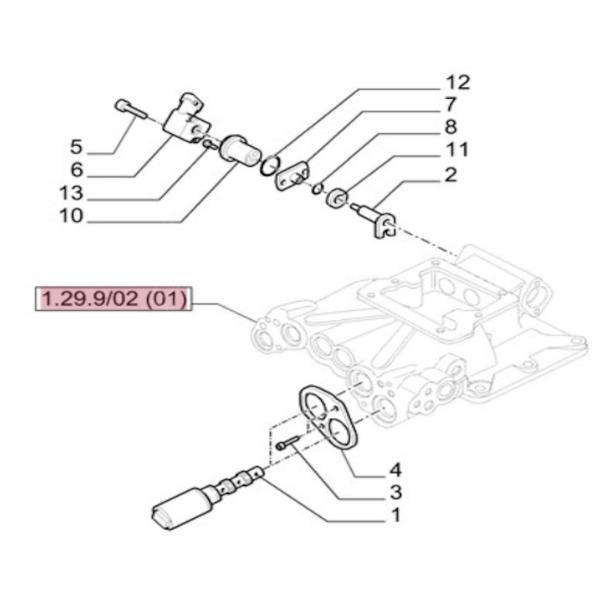 12
7
8
11
2
5
6
13
10
1.29.9/02 (01)
4
3
1