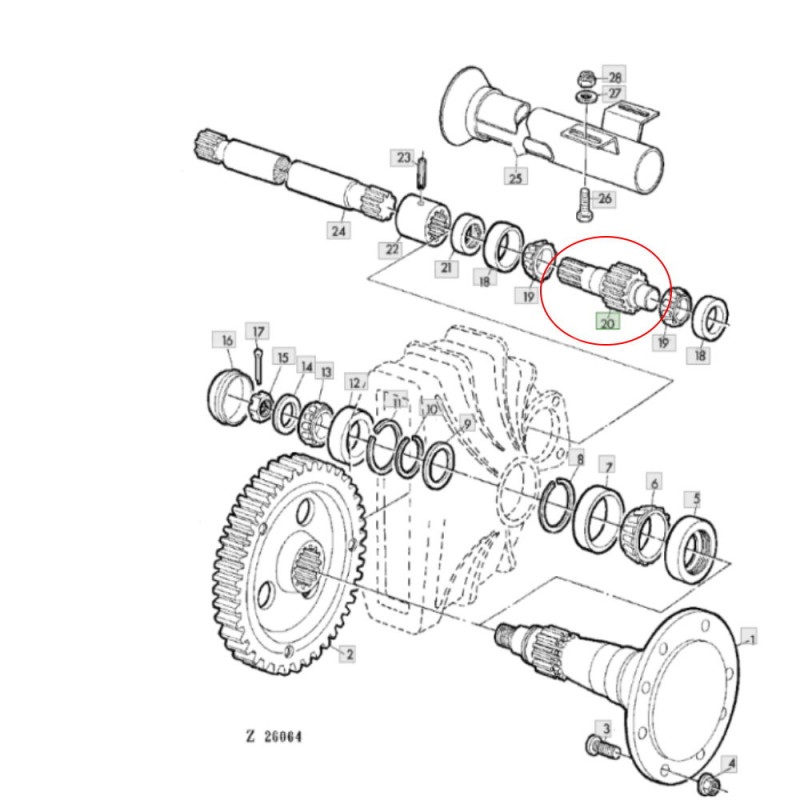 28
27
23
25
26
24
22
21
18
19
20
19
18
16
17
15
14
13
12
11
10
9
8
7
6
5
2
1
3
4
Z 26064