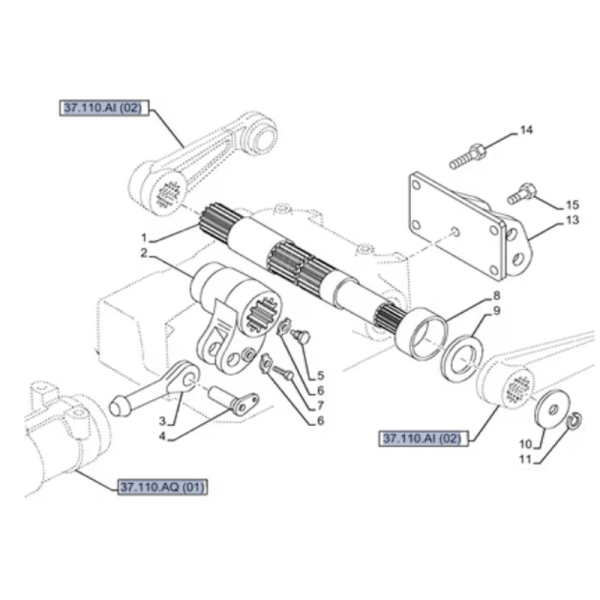 37.110.AI (02)

14

15

13

1

2

8

9

5

6

7

6

3

4

37.110.AI (02)

10

11

37.110.AQ (01)