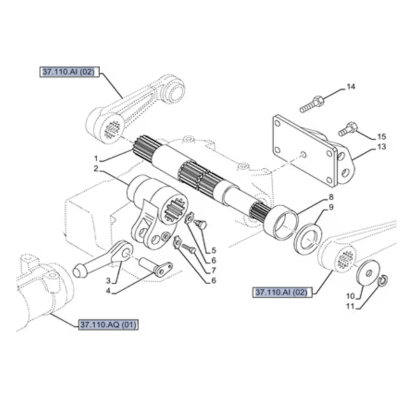 37.110.AI (02)

14

15

13

1

2

8

9

5

6

7

6

3

4

37.110.AI (02)

10

11

37.110.AQ (01)