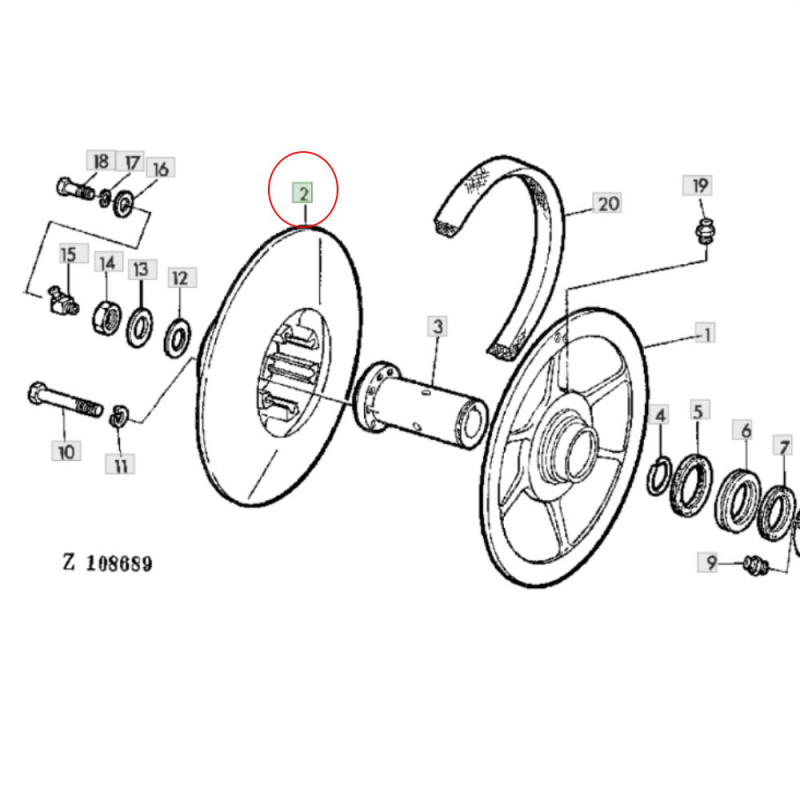 18 17 16
2
20
19
15 14 13 12
3
1
10
11
4 5 6 7
9
Z 108689