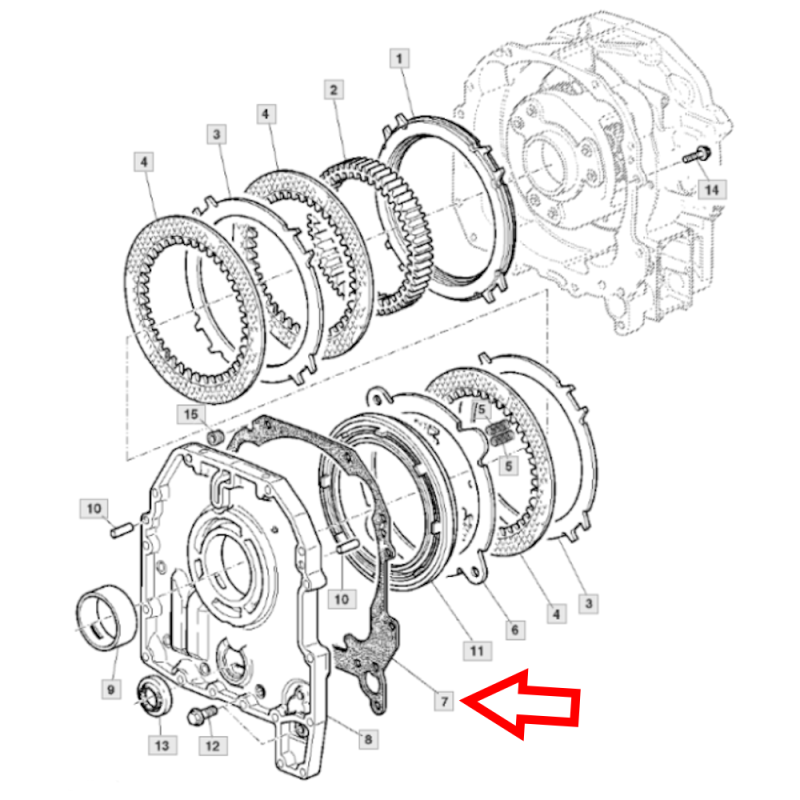 1
2
4
3
4
14
15
5
5
10
10
9
13
12
8
7
11
6
4
3