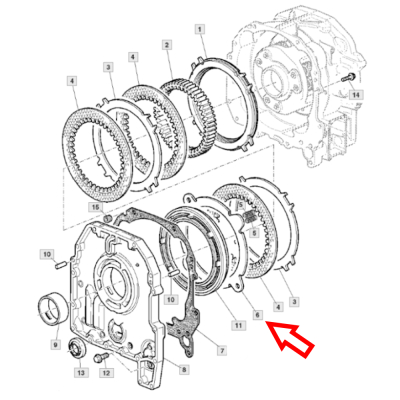 1
2
4
3
4
14
15
5
5
10
10
9
13
12
8
7
11
6
4
3