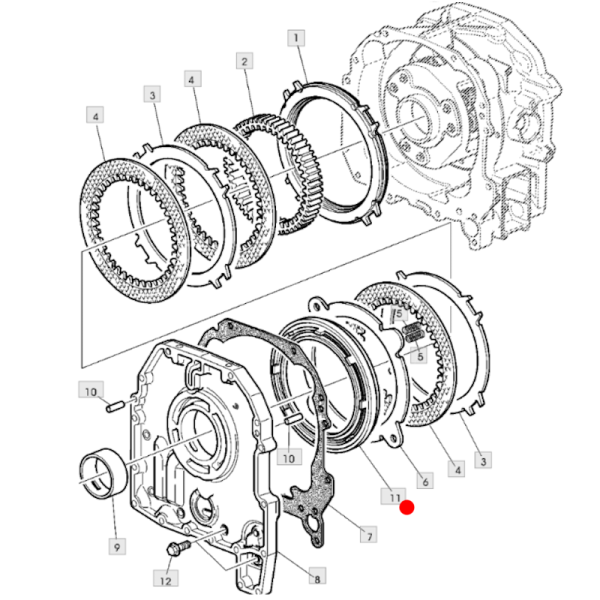 1
2
4
3
4
5
5
10
10
9
12
8
7
11
6
4
3