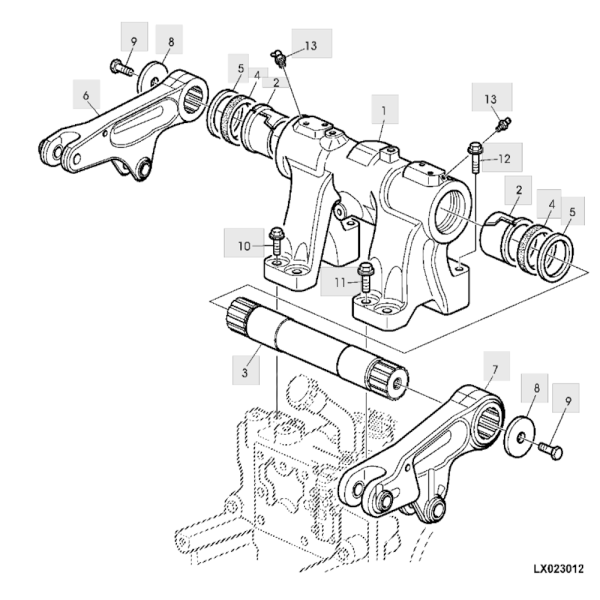 9
8
13
5
4
2
6
1
13
12
2
4
5
10
11
3
7
8
9
LX023012