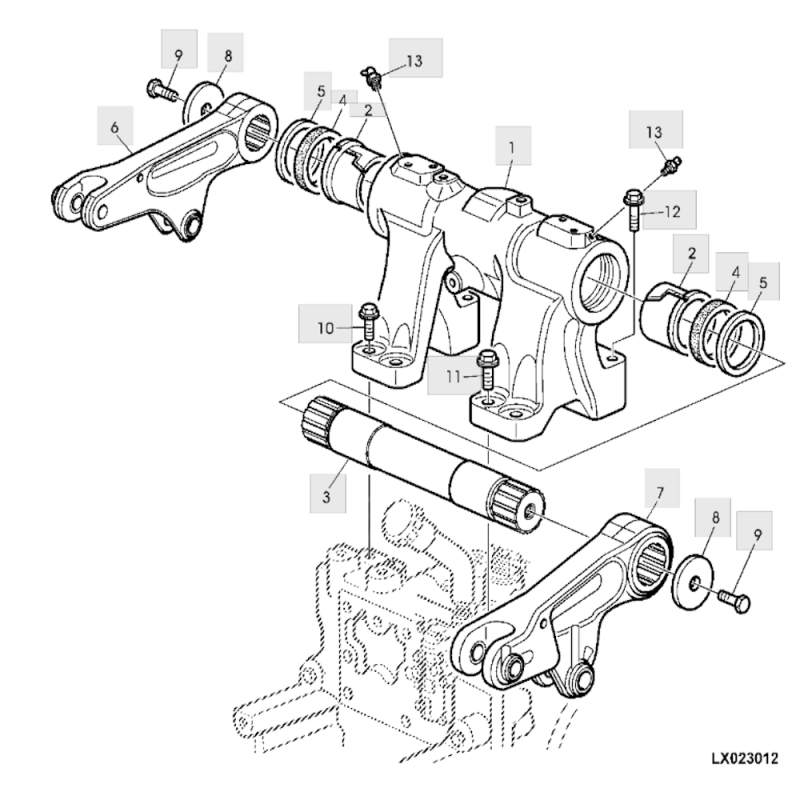 9
8
13
5
4
2
6
1
13
12
2
4
5
10
11
3
7
8
9
LX023012