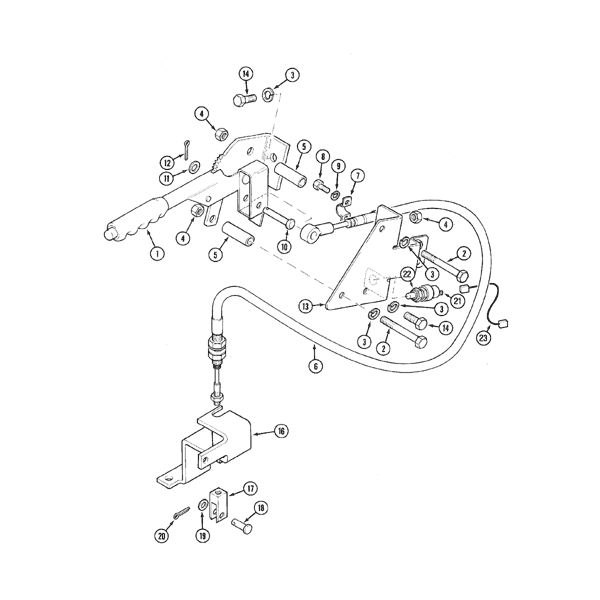 14
3
4
12
11
5
8
9
7
4
1
4
5
10
2
3
22
21
13
3
14
3
2
23
6
16
17
18
20
19