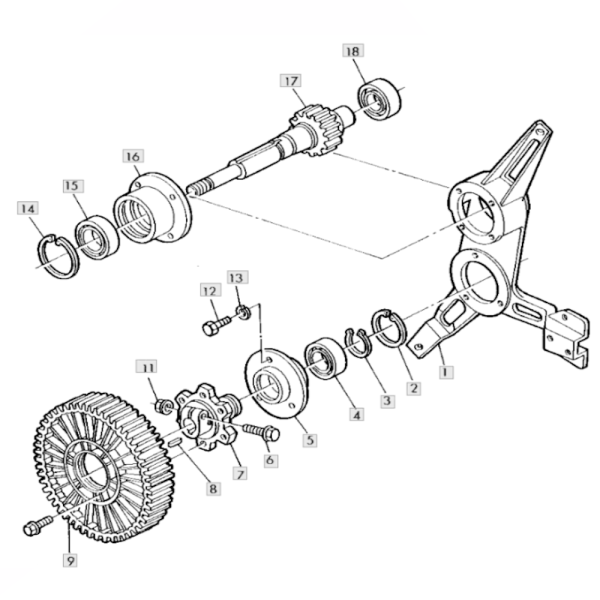 18
17
16
15
14
13
12
11
1
2
3
4
5
6
7
8
9