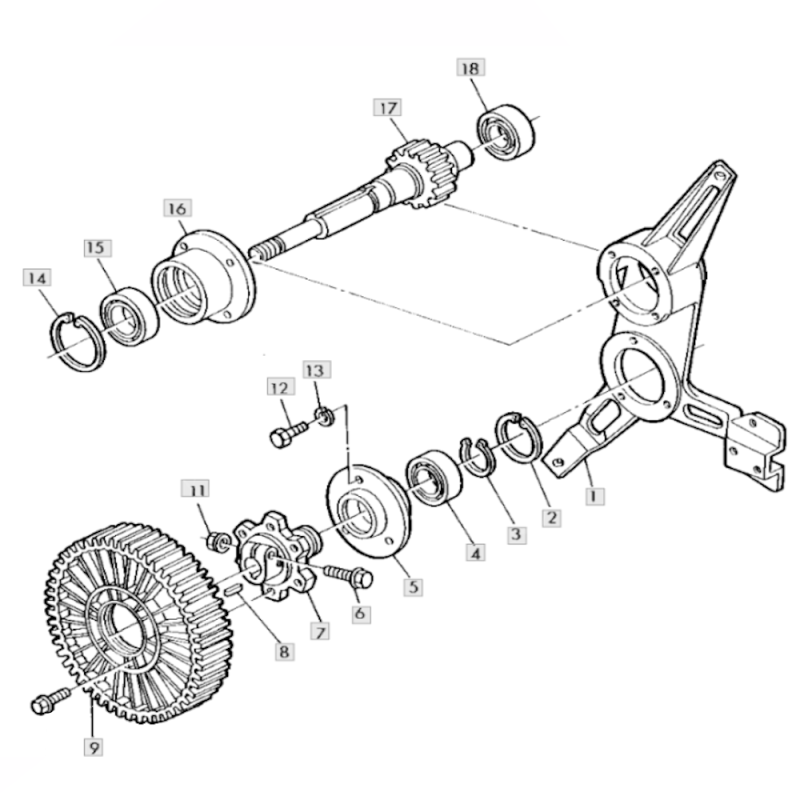 18
17
16
15
14
13
12
11
1
2
3
4
5
6
7
8
9