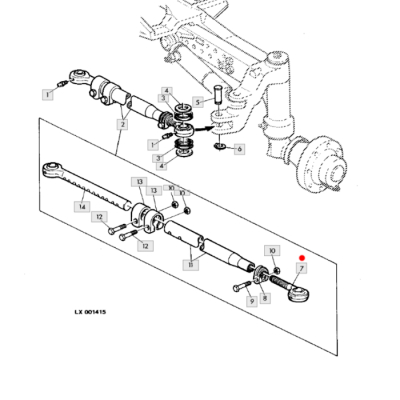 1
2
4
3
5
1
3
4
6
13
13
10
10
14
12
12
11
10
7
9
8
LX 001415