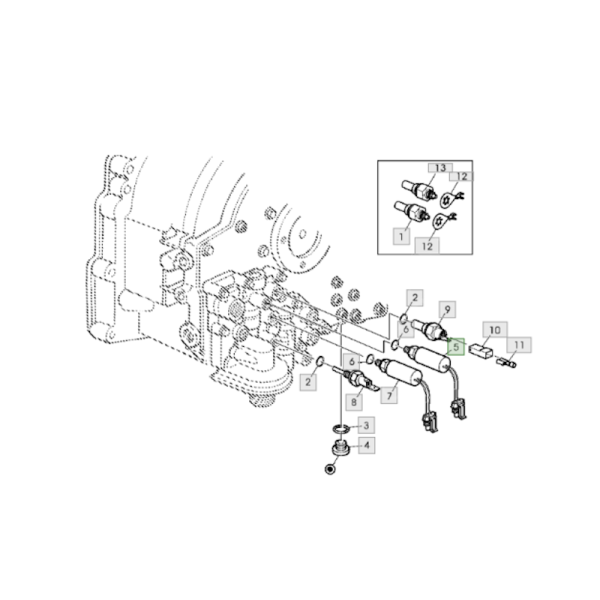 13
12
1
12
2
9
6
10
5
11
6
2
8
7
3
4