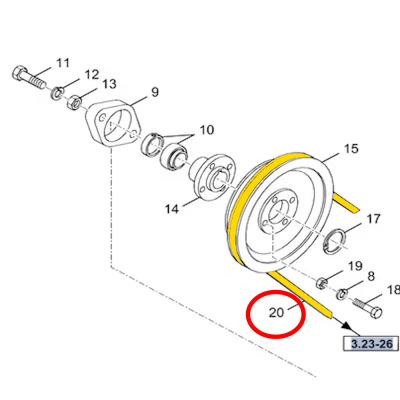 11
12
13
9
10
15
14
17
19
8
18
20
3.23-26