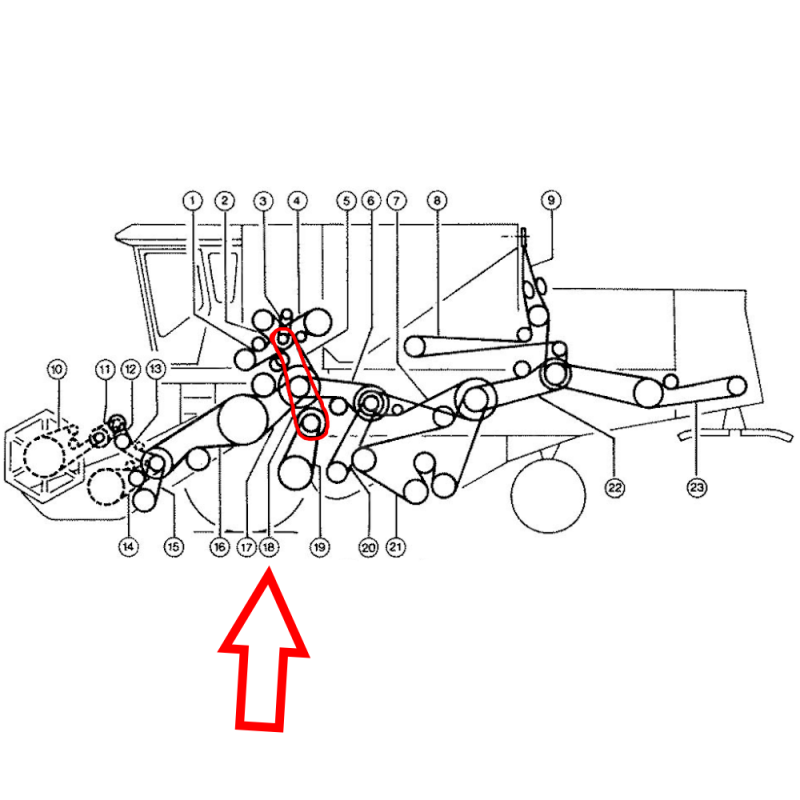 1 2 3 4 5 6 7 8 9
10 11 12 13
14 15 16 17 18 19 20 21 22 23