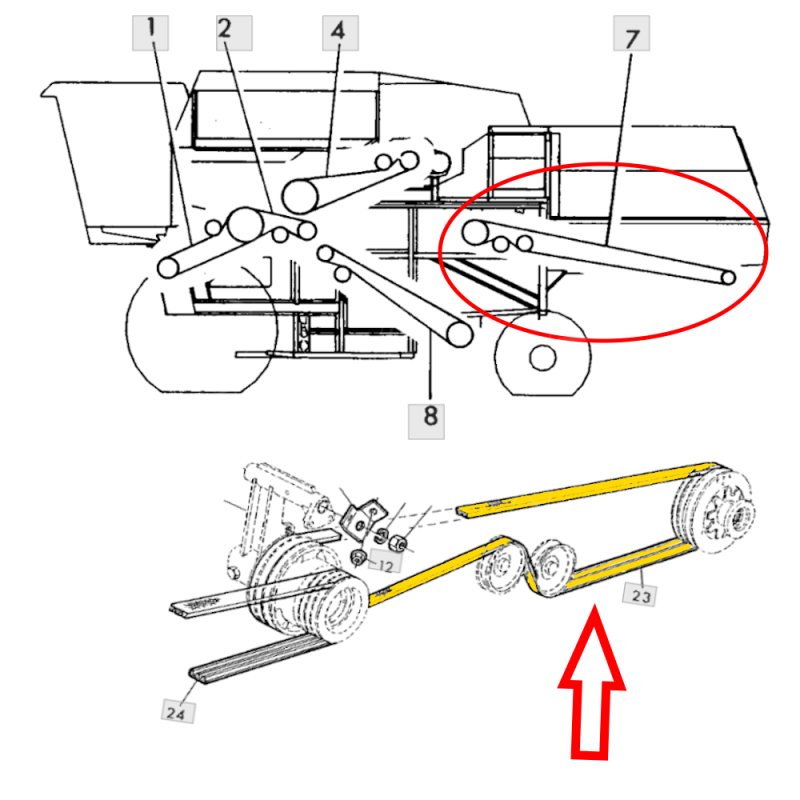 1
2
4
7
8
12
23
24