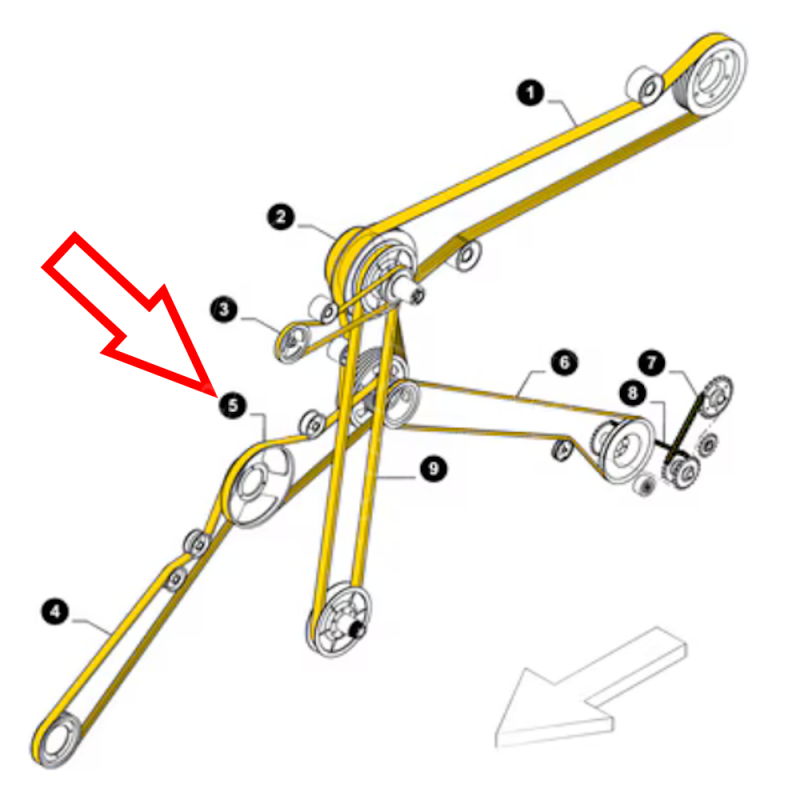 1
2
3
5
6
7
8
9
4