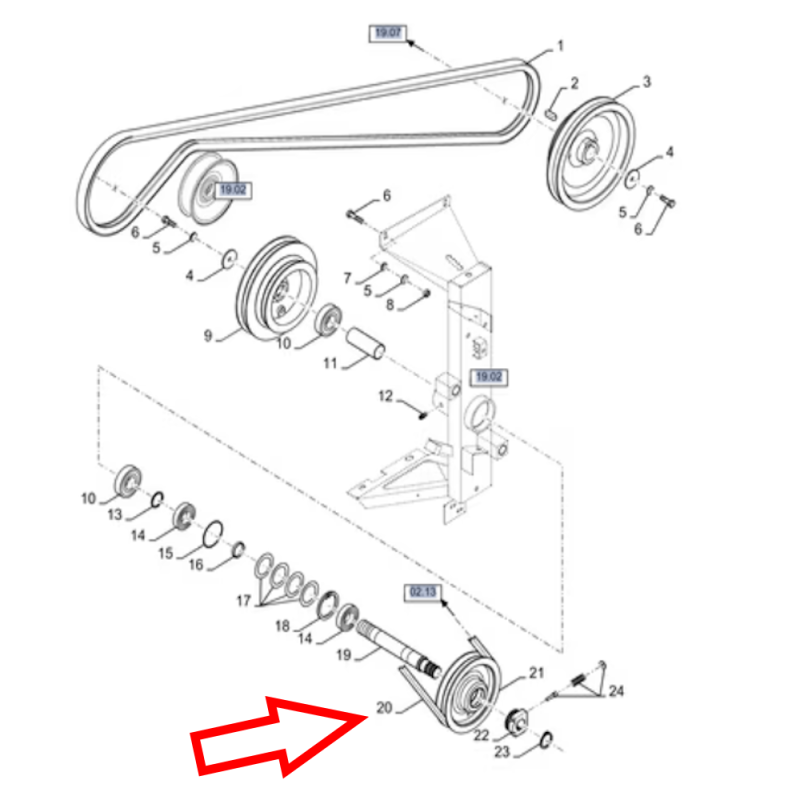 19.07
1
2
3
4
5
6
19.02
6
5
4
6
7
5
8
9
10
11
12
19.02
10
13
14
15
16
17
18
14
19
02.13
20
21
22
23
24