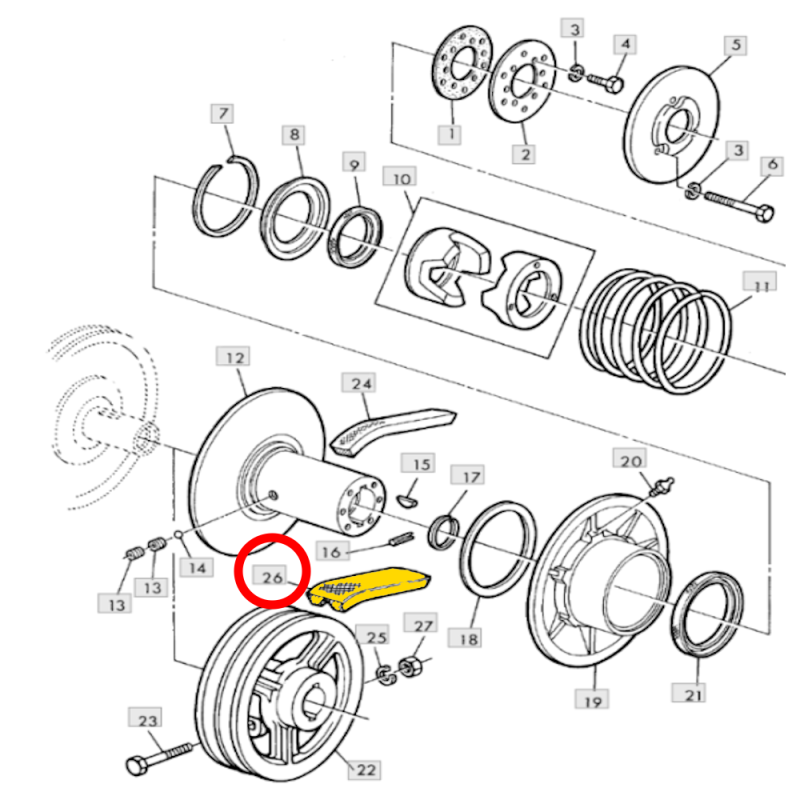 3
4
5
1
2
3
6
7
8
9
10
11
12
24
15
17
20
16
14
13
13
26
18
25
27
19
21
23
22