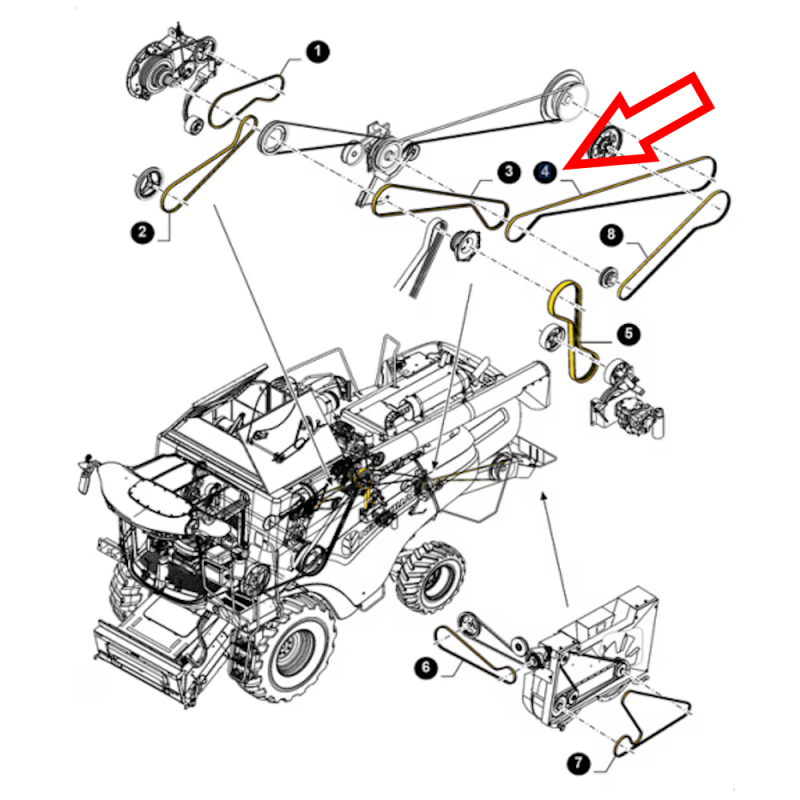 1
2
3
4
8
5
6
7