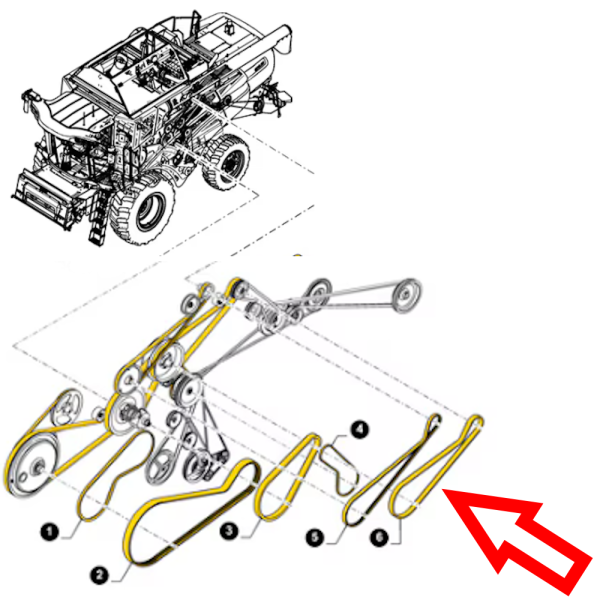 1
2
3
4
5
6