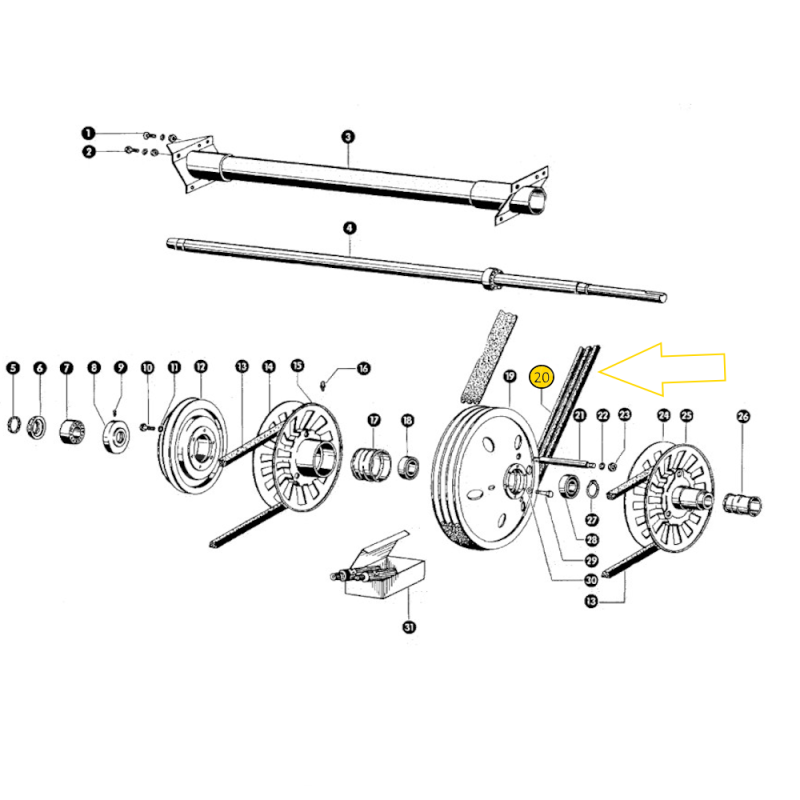 1
2
3
4
5
6
7
8
9
10
11
12
13
14
15
16
17
18
19
20
21
22
23
24
25
26
27
28
29
30
13
31