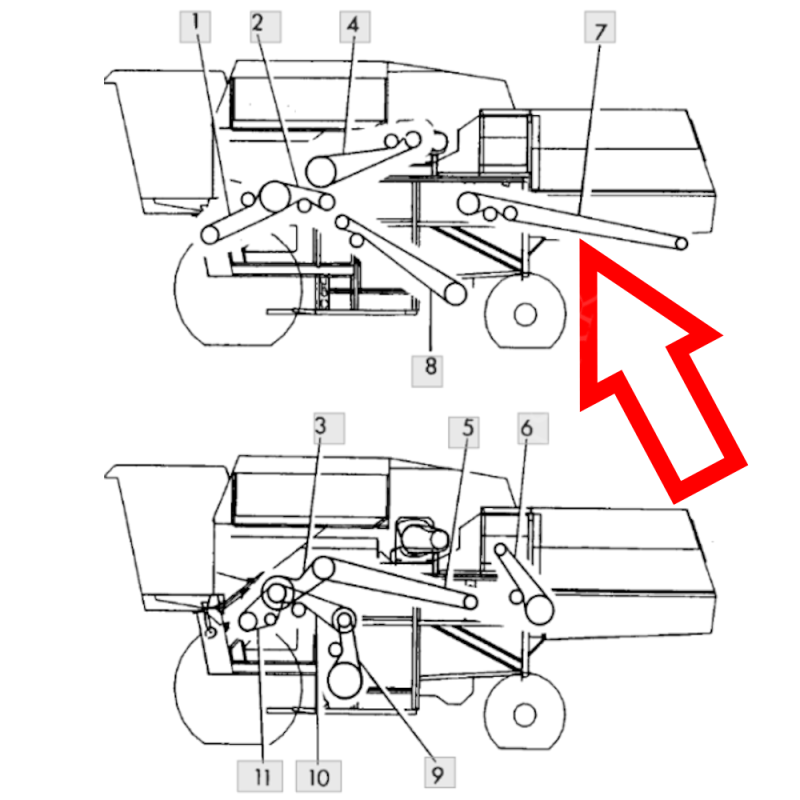 1
2
4
7
8
3
5
6
11
10
9