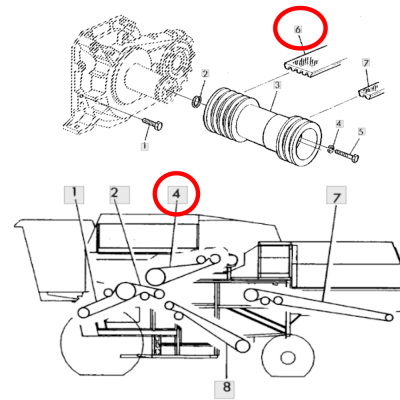 6
7
2
3
4
5
1
1
2
4
7
8