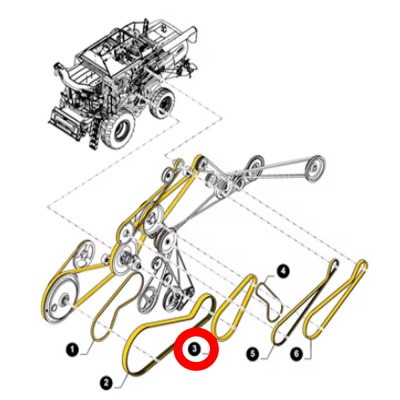 4
1
3
5
6
2