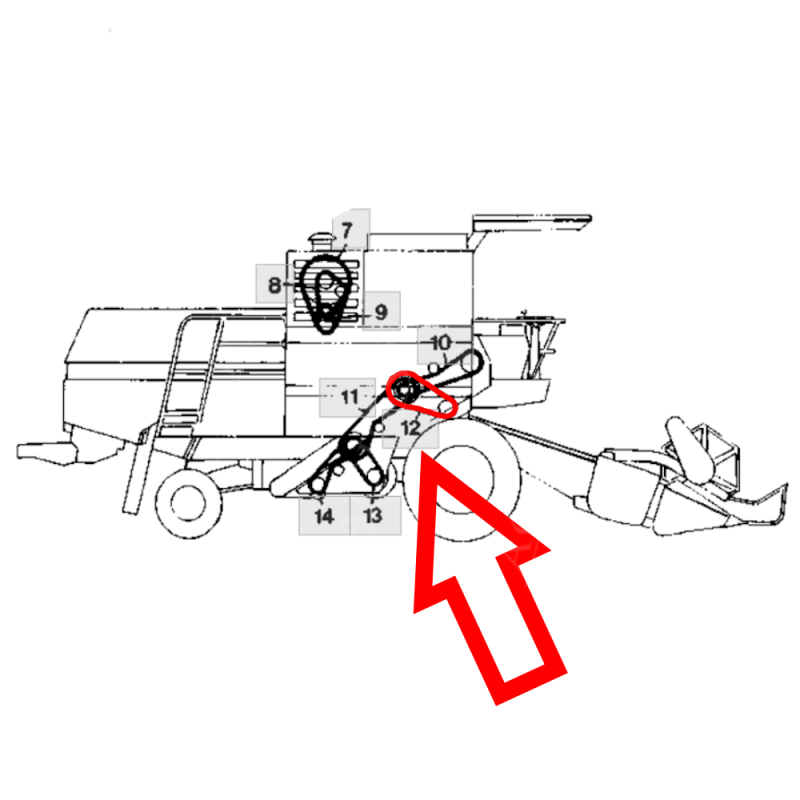 7
8
9
10
11
12
14
13