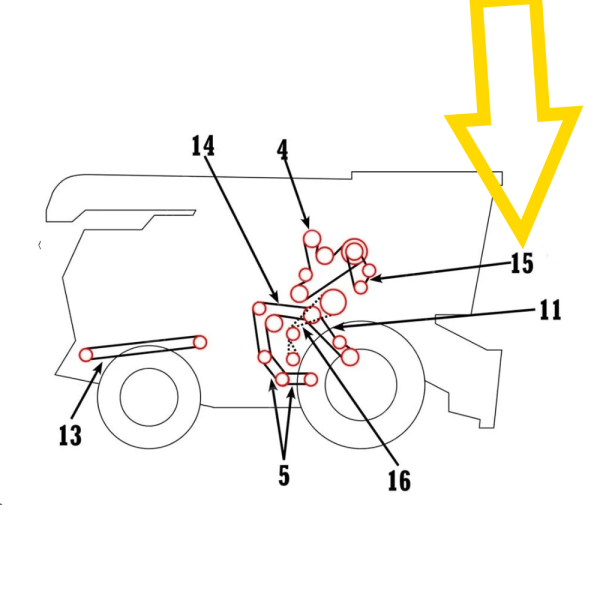 14
4
15
11
13
5
16