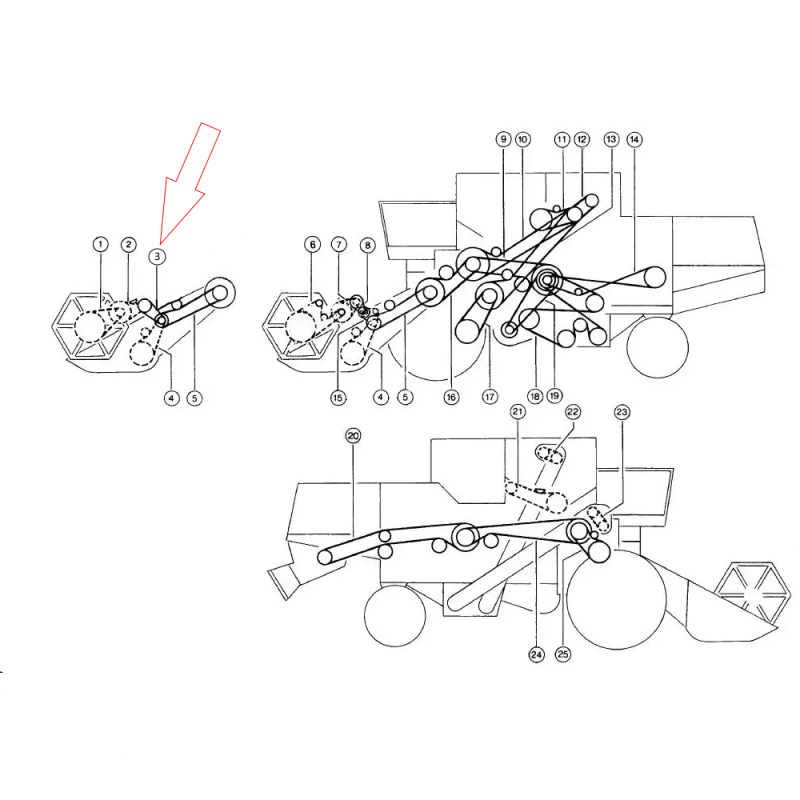 1
2
3
4
5

6
7
8
9
10
11
12
13
14
15
4
5
16
17
18
19

20
21
22
23
24
25