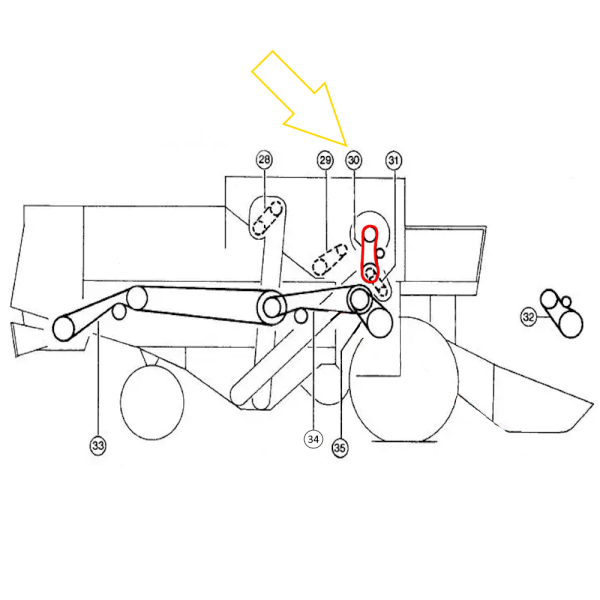 28
29
30
31
32
33
34
35