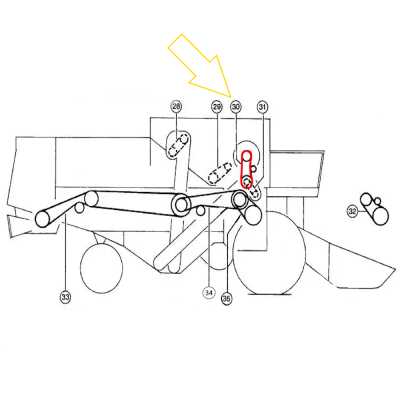 28
29
30
31
32
33
34
35