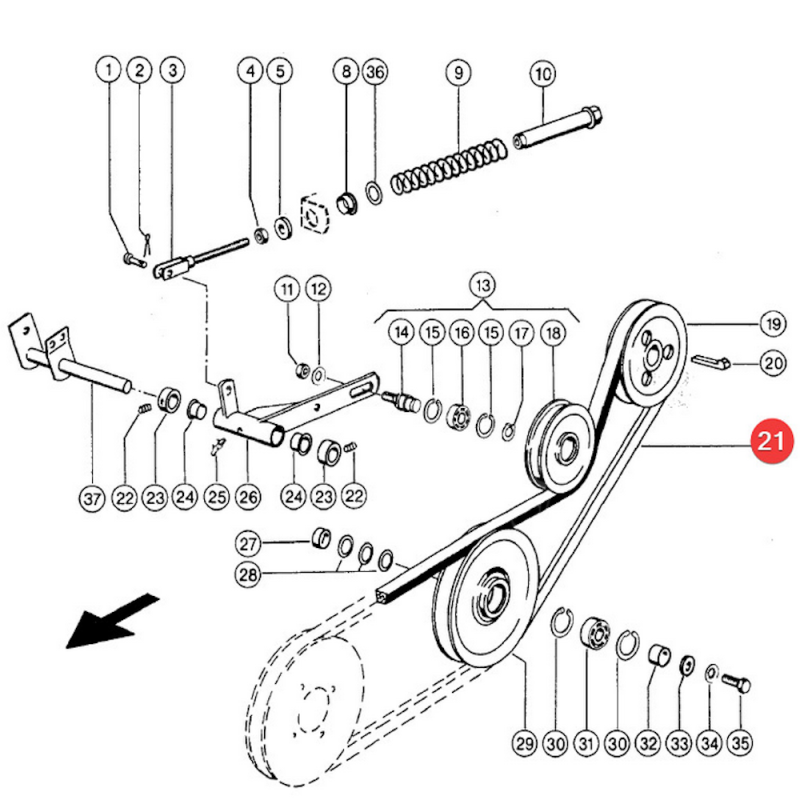 1 2 3 4 5 8 36 9 10

11 12 13

14 15 16 15 17 18 19

20

21

37 22 23 24 25 26 24 23 22

27

28

29 30 31 30 32 33 34 35