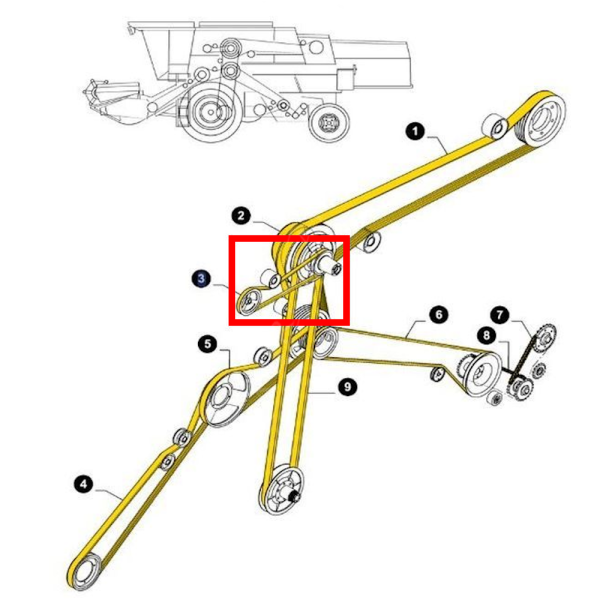 1
2
3
6
7
8
5
9
4