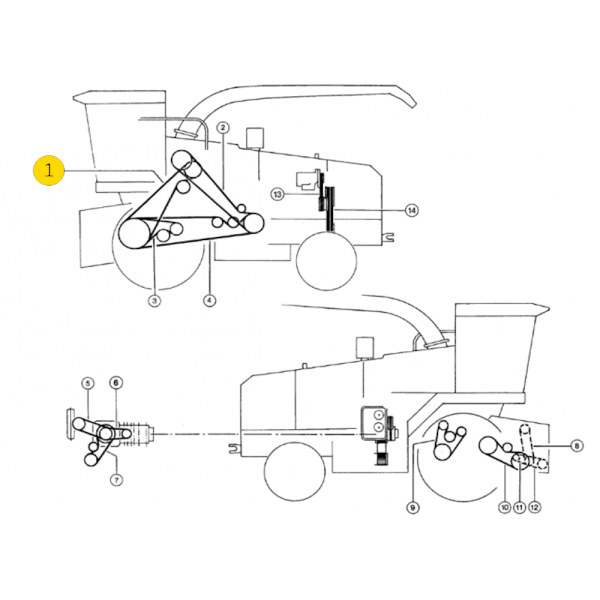 1
2
13
14
3
4
5
6
7
8
9
10
11
12