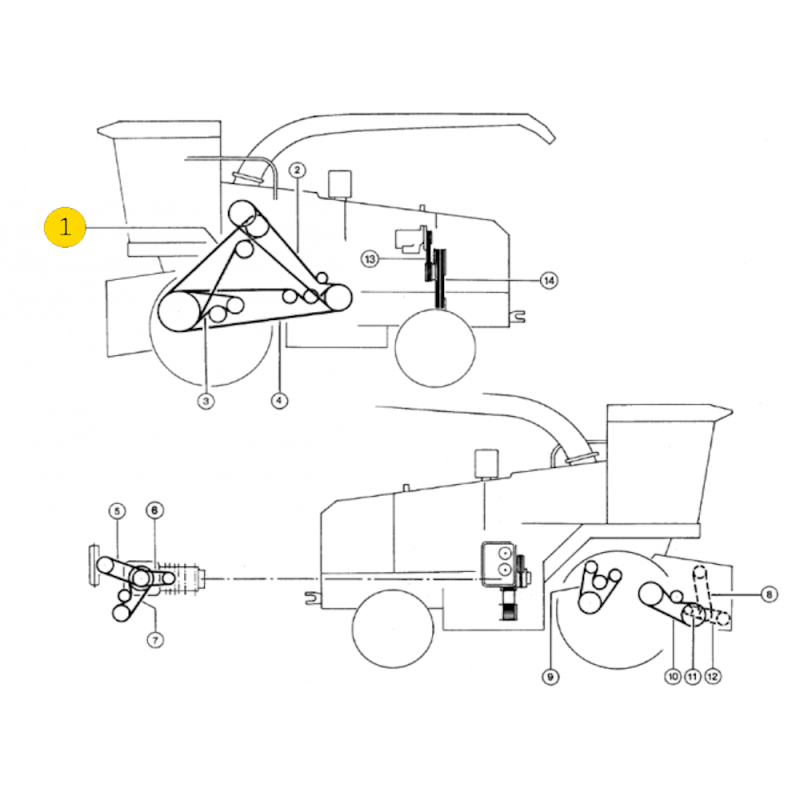 1
2
13
14
3
4
5
6
7
8
9
10
11
12