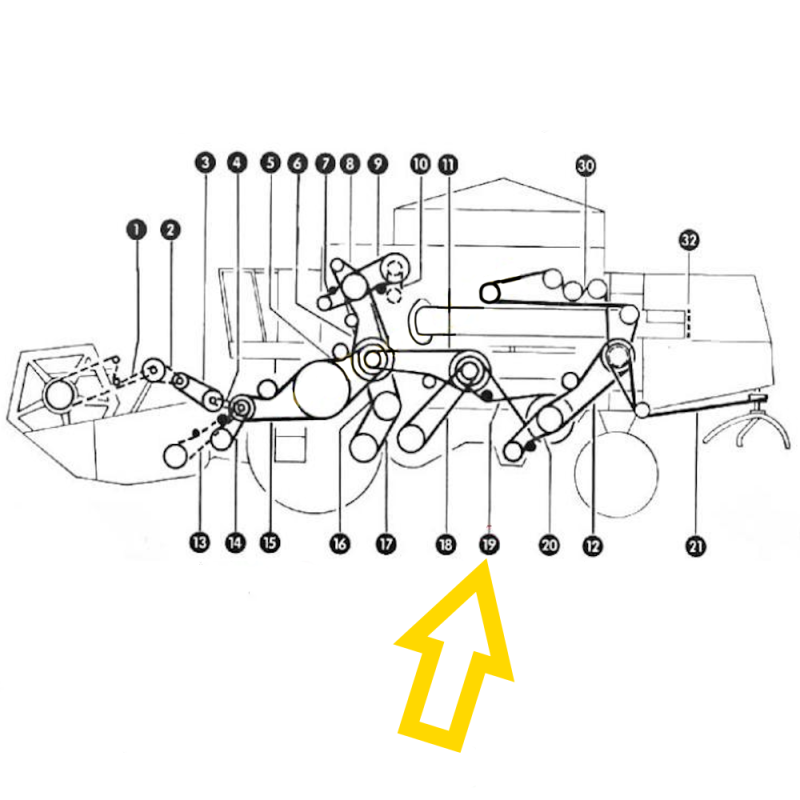 1 2 3 4 5 6 7 8 9 10 11 30 32

13 14 15 16 17 18 19 20 12 21