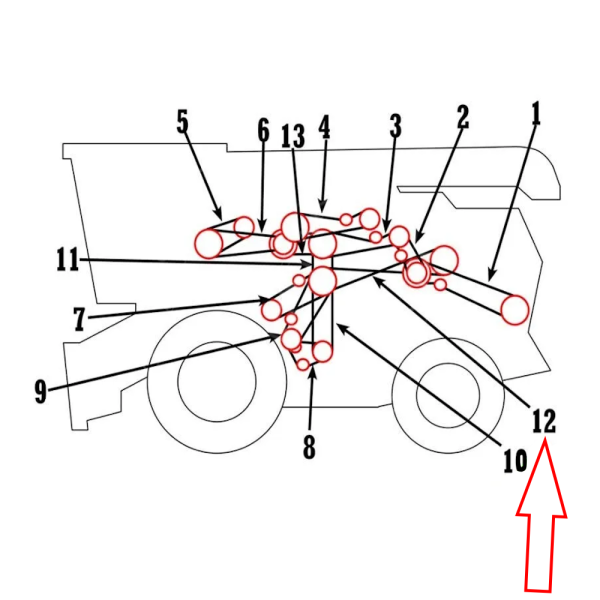 5
6
13
4
3
2
1
11
7
9
8
12
10