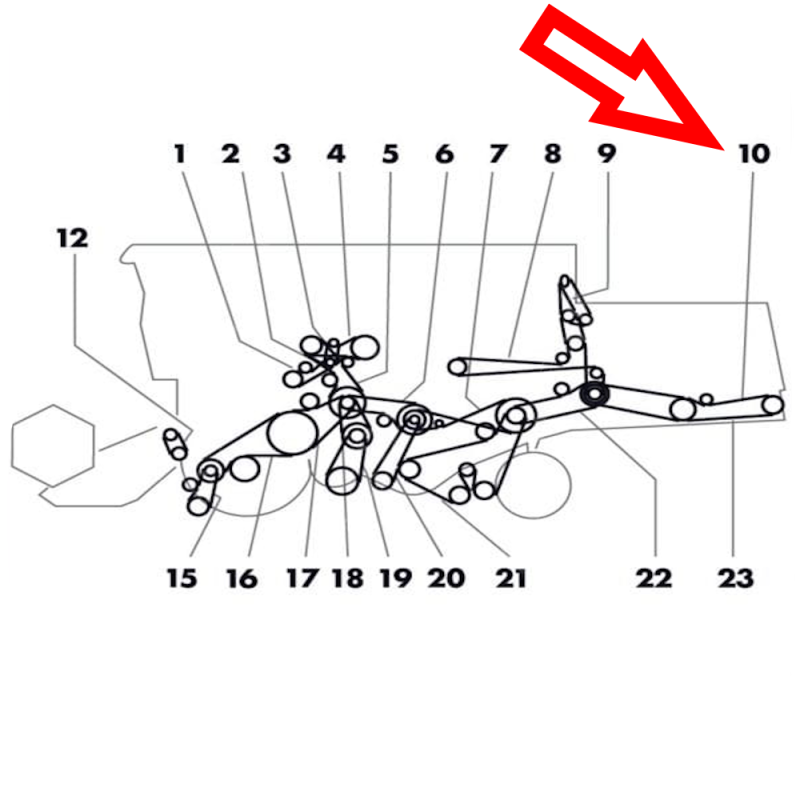 1 2 3 4 5 6 7 8 9 10

12

15 16 17 18 19 20 21 22 23