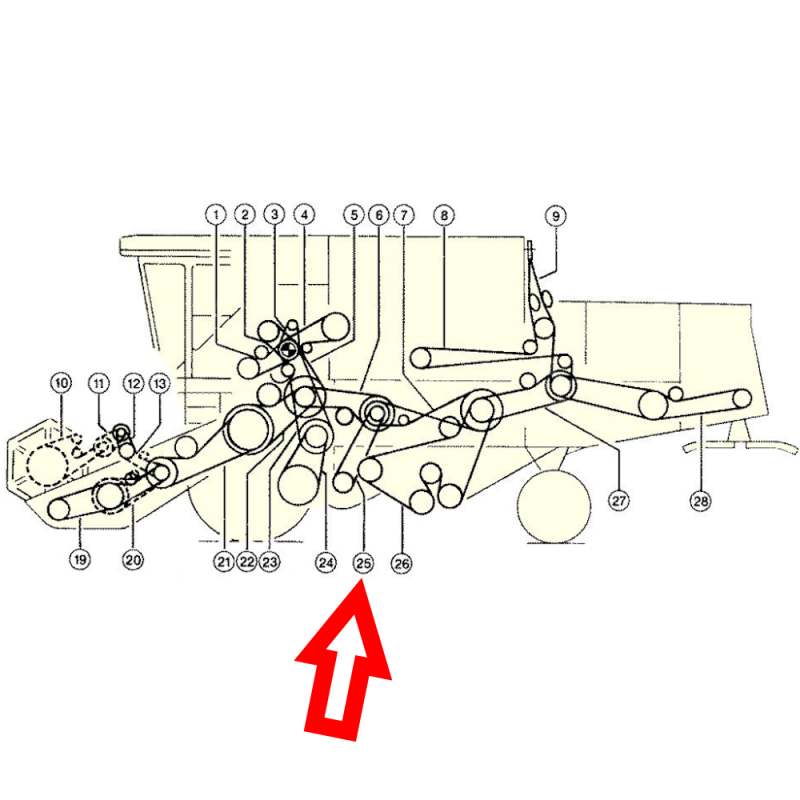 1 2 3 4 5 6 7 8 9
10 11 12 13
19 20 21 22 23 24 25 26 27 28