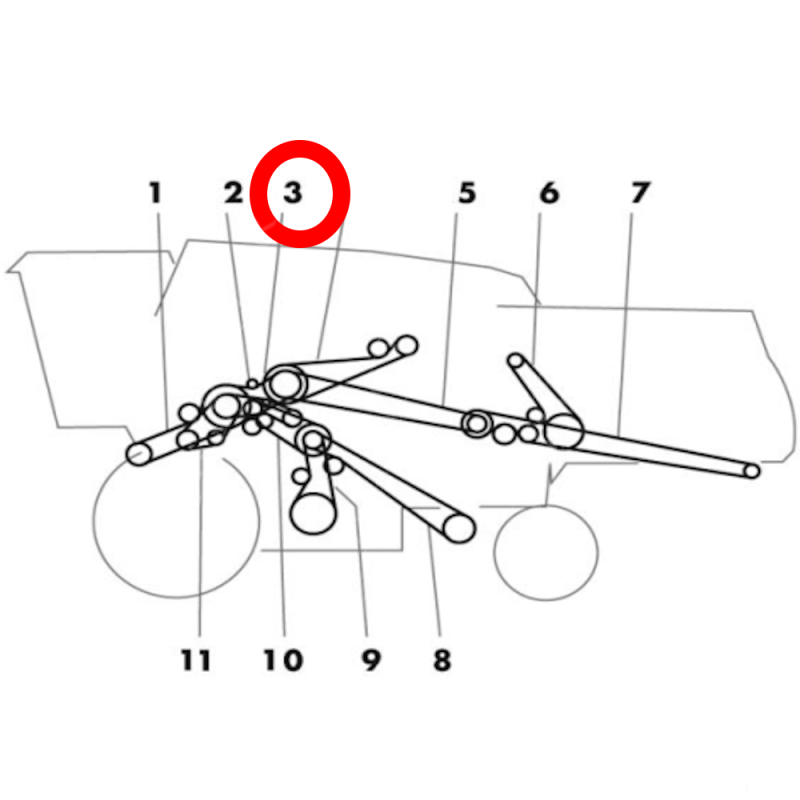 1 2 3 5 6 7

11 10 9 8