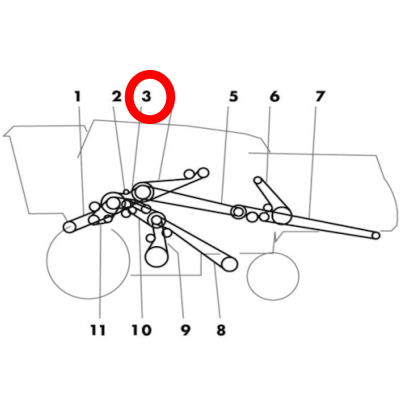 1 2 3 5 6 7

11 10 9 8