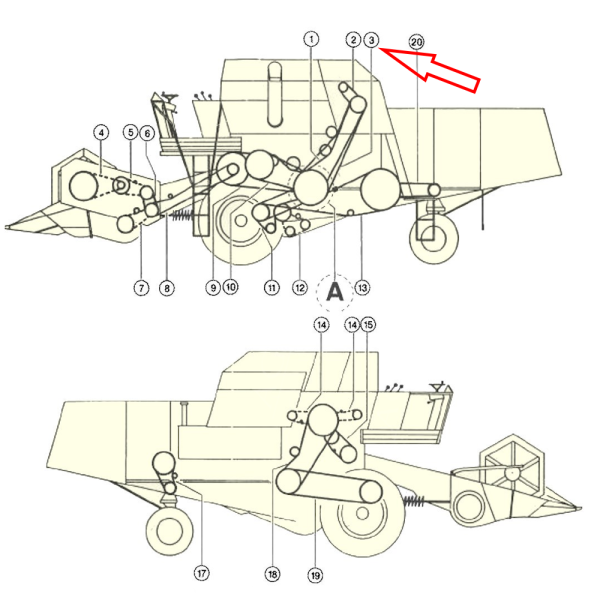 1
2
3
20
4
5
6
7
8
9
10
11
12
A
13
14
14
15
17
18
19