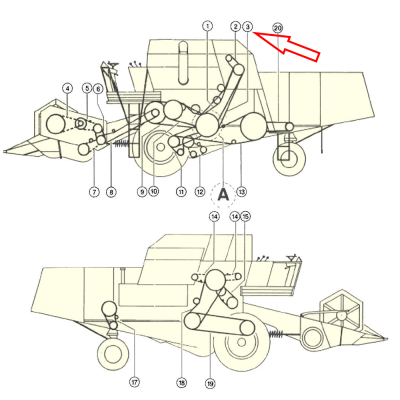 1
2
3
20
4
5
6
7
8
9
10
11
12
A
13
14
14
15
17
18
19