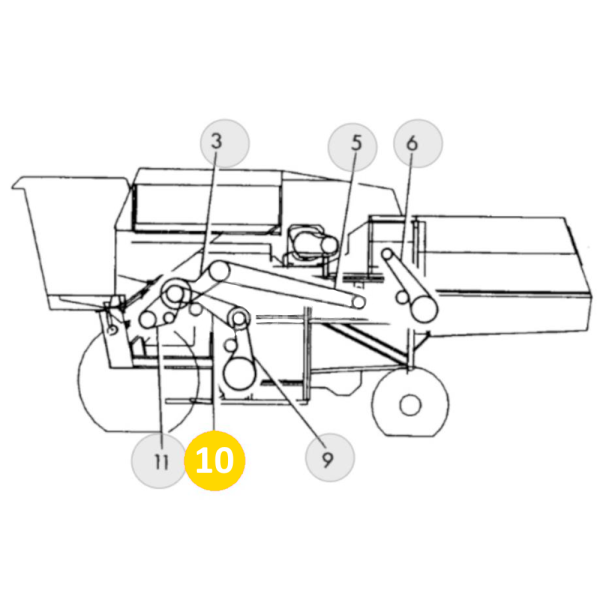 3
5
6
11
10
9