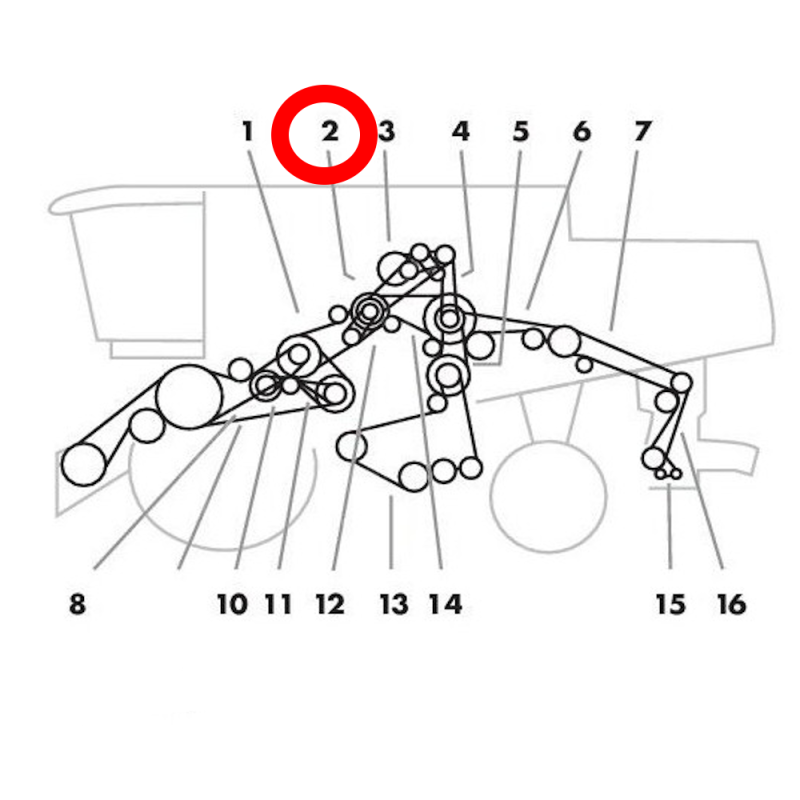 1 2 3 4 5 6 7

8 10 11 12 13 14 15 16