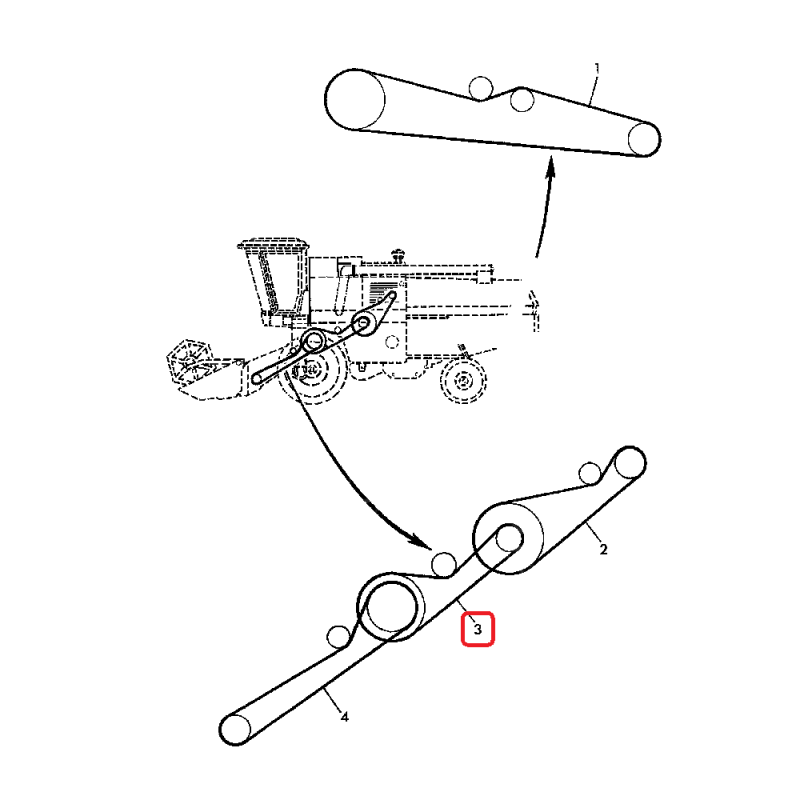 1
2
3
4