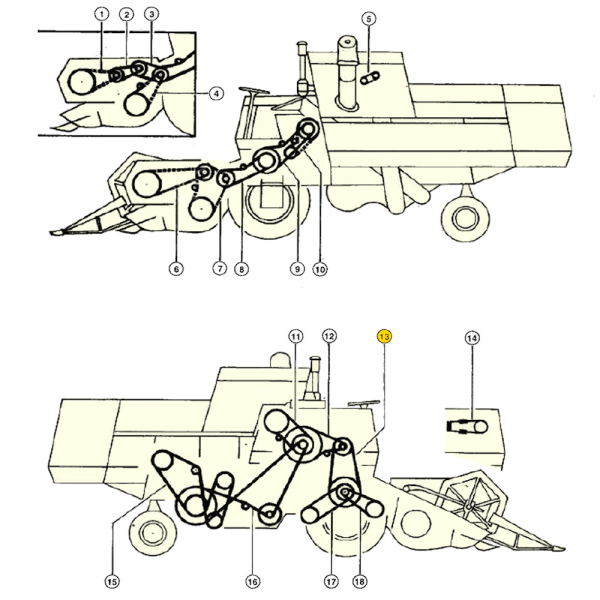 1
2
3
4
5
6
7
8
9
10
11
12
13
14
15
16
17
18